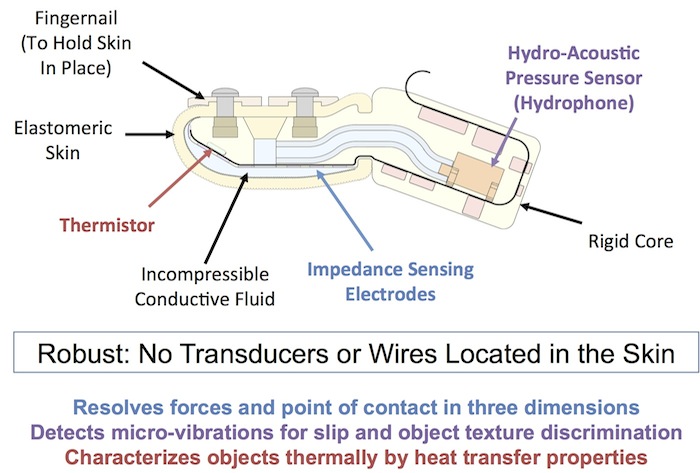 Fingernail
(To Hold Skin
In Place)

Hydro-Acoustic
Pressure Sensor
(Hydrophone)

Elastomeric
Skin

Thermistor

Rigid Core

Incompressible
Conductive Fluid

Impedance Sensing
Electrodes

Robust: No Transducers or Wires Located in the Skin

Resolves forces and point of contact in three dimensions
Detects micro-vibrations for slip and object texture discrimination
Characterizes objects thermally by heat transfer properties